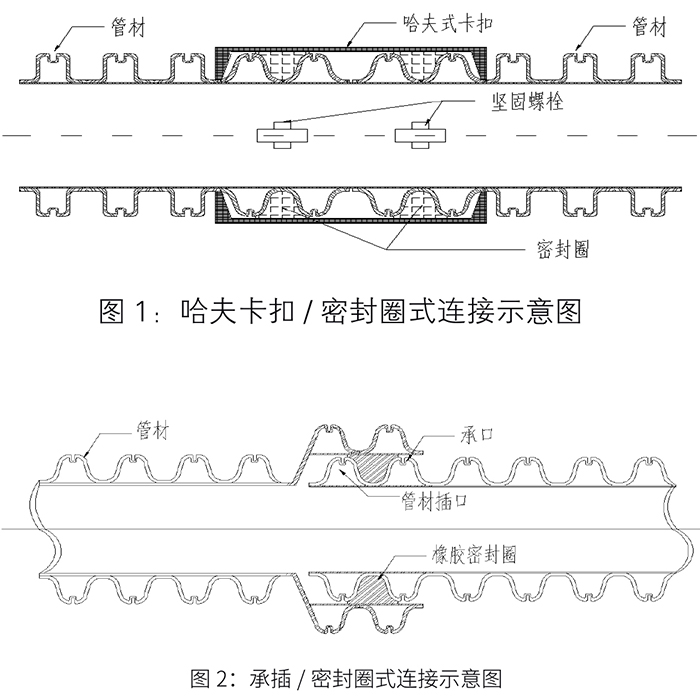 管材

哈夫式卡扣

管材

坚固螺栓

密封圈

图 1：哈夫卡扣 / 密封圈式连接示意图

管材

承口

管材插口

橡胶密封圈

图 2：承插 / 密封圈式连接示意图